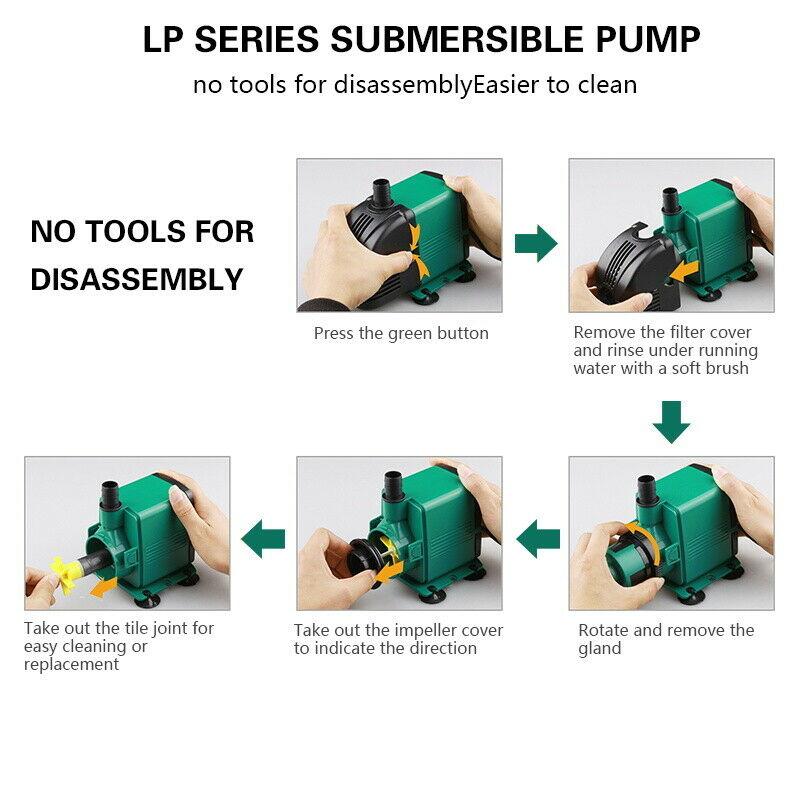 LP SERIES SUBMERSIBLE PUMP

no tools for disassemblyEasier to clean

NO TOOLS FOR DISASSEMBLY

Press the green button

Remove the filter cover and rinse under running water with a soft brush

Rotate and remove the gland

Take out the impeller cover to indicate the direction

Take out the tile joint for easy cleaning or replacement