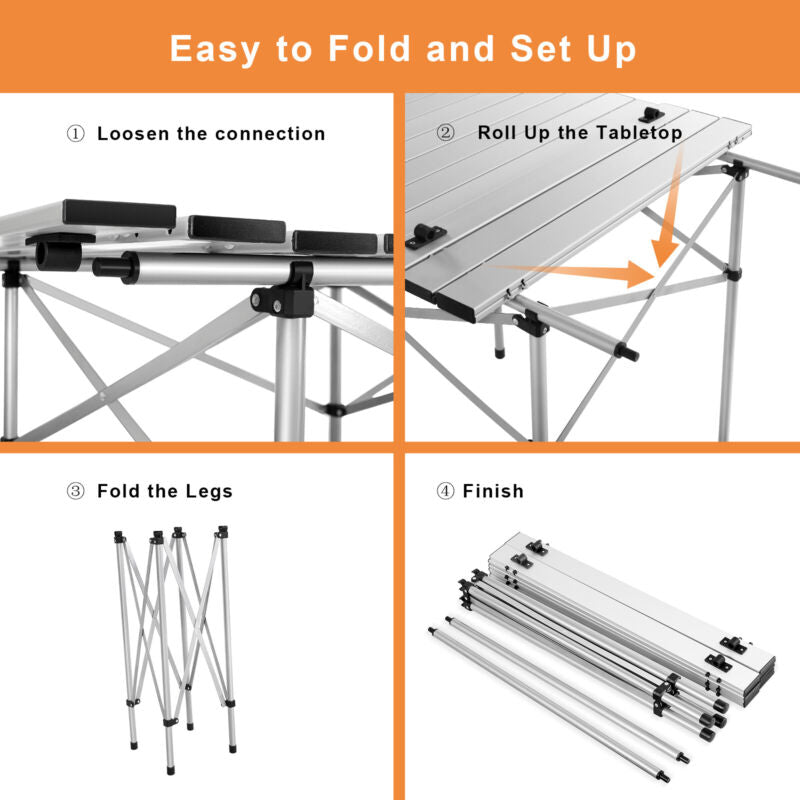 Easy to Fold and Set Up

① Loosen the connection

② Roll Up the Tabletop

③ Fold the Legs

④ Finish