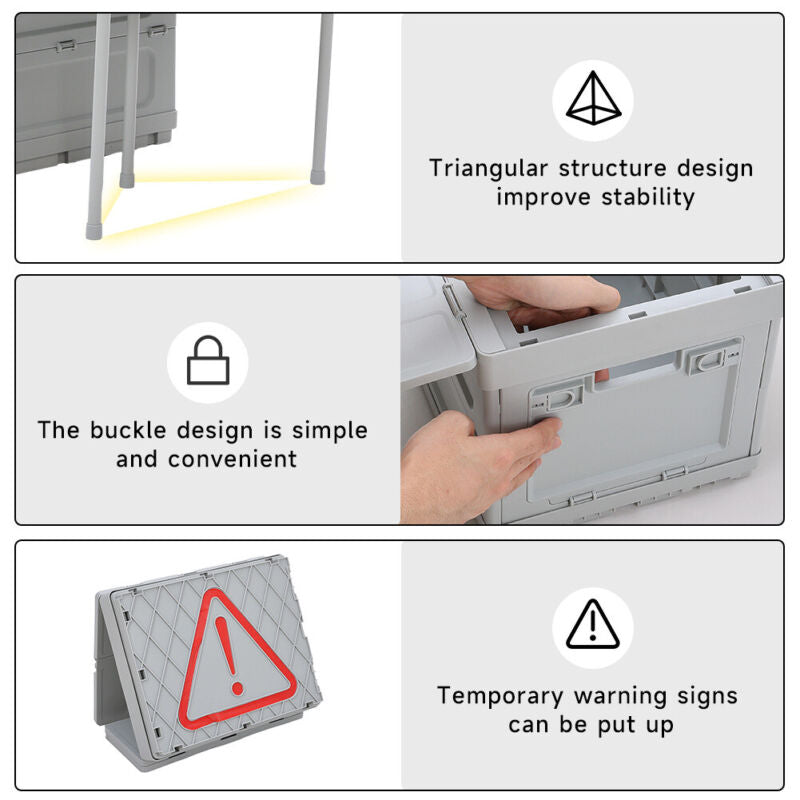 Triangular structure design improve stability

The buckle design is simple and convenient

Temporary warning signs can be put up