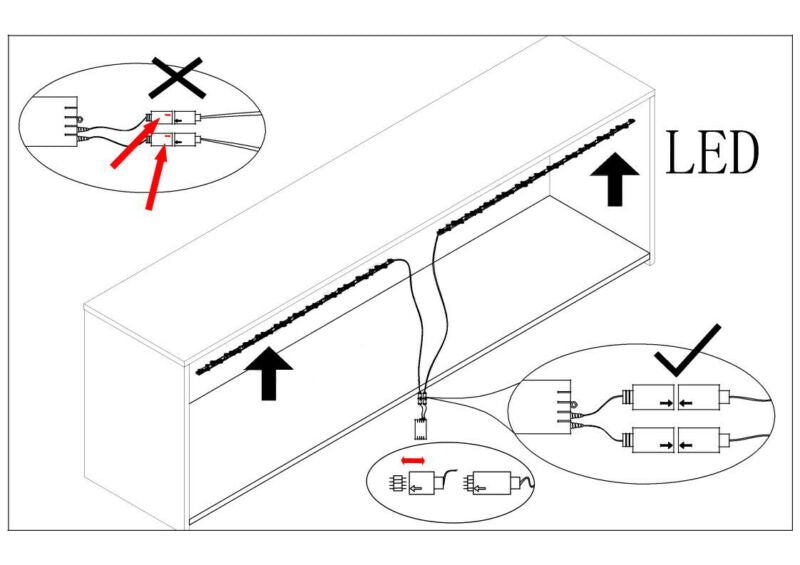 LED