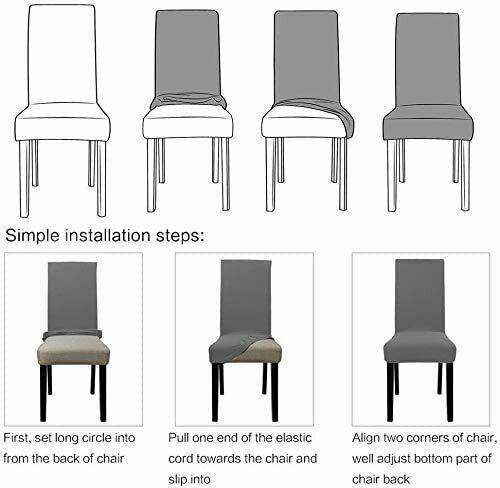 Simple installation steps:

First, set long circle into from the back of chair

Pull one end of the elastic cord towards the chair and slip into

Align two corners of chair, well adjust bottom part of chair back