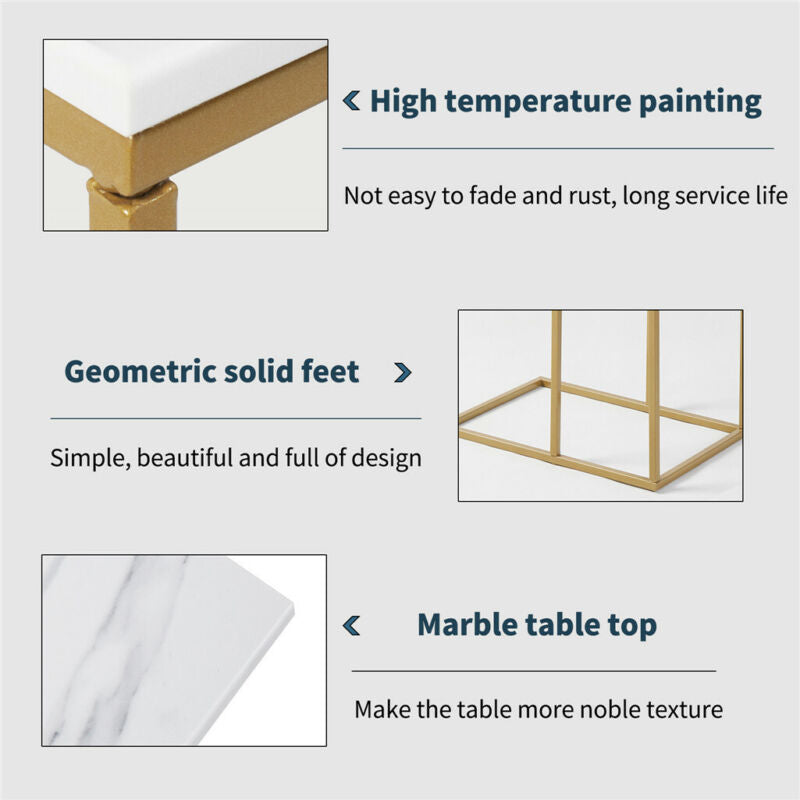 High temperature painting

Not easy to fade and rust, long service life

Geometric solid feet

Simple, beautiful and full of design

Marble table top

Make the table more noble texture