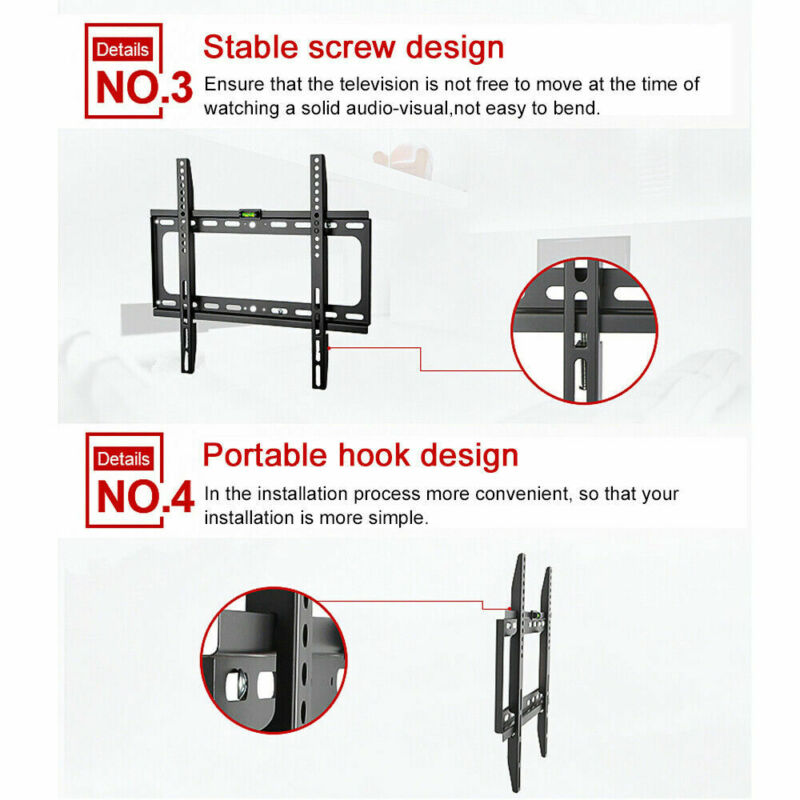 Details
NO.3
Stable screw design
Ensure that the television is not free to move at the time of watching a solid audio-visual,not easy to bend.

Details
NO.4
Portable hook design
In the installation process more convenient, so that your installation is more simple.