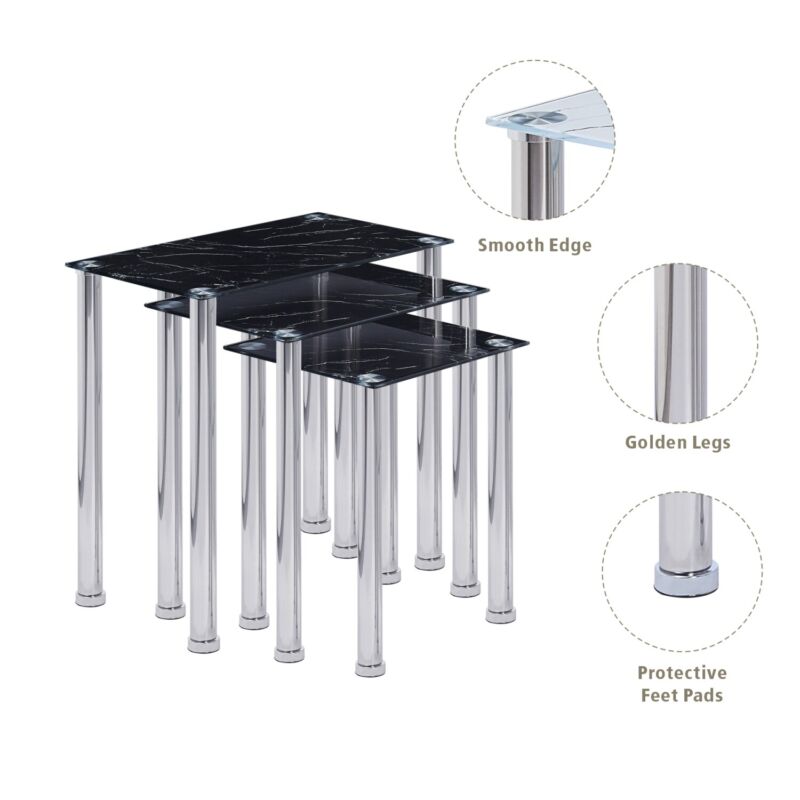 Smooth Edge

Golden Legs

Protective Feet Pads