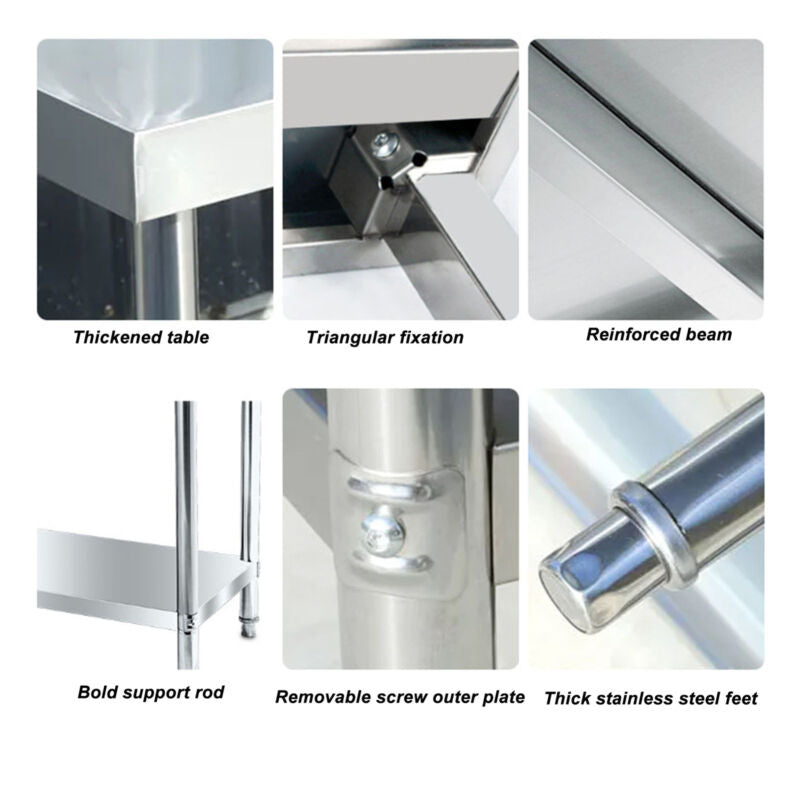 Thickened table

Triangular fixation

Reinforced beam

Bold support rod

Removable screw outer plate

Thick stainless steel feet