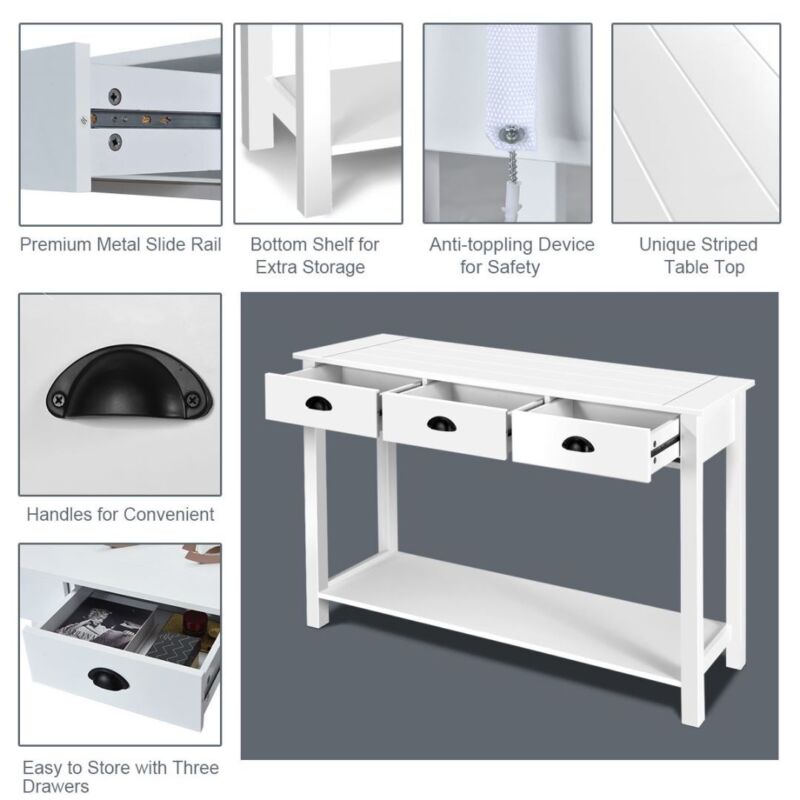 Premium Metal Slide Rail

Bottom Shelf for Extra Storage

Anti-toppling Device for Safety

Unique Striped Table Top

Handles for Convenient

Easy to Store with Three Drawers