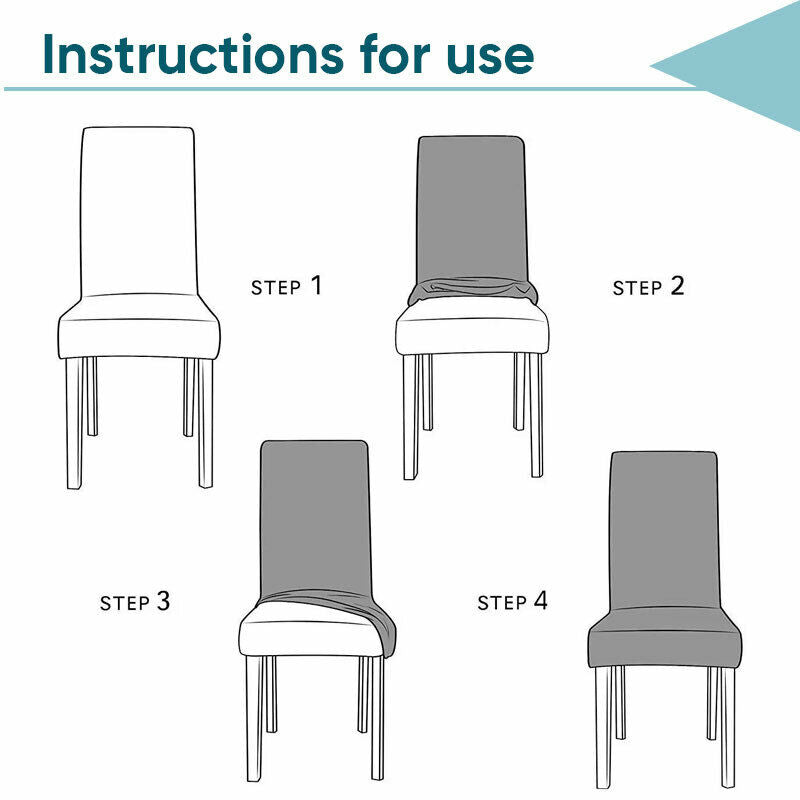 Instructions for use

STEP 1

STEP 2

STEP 3

STEP 4