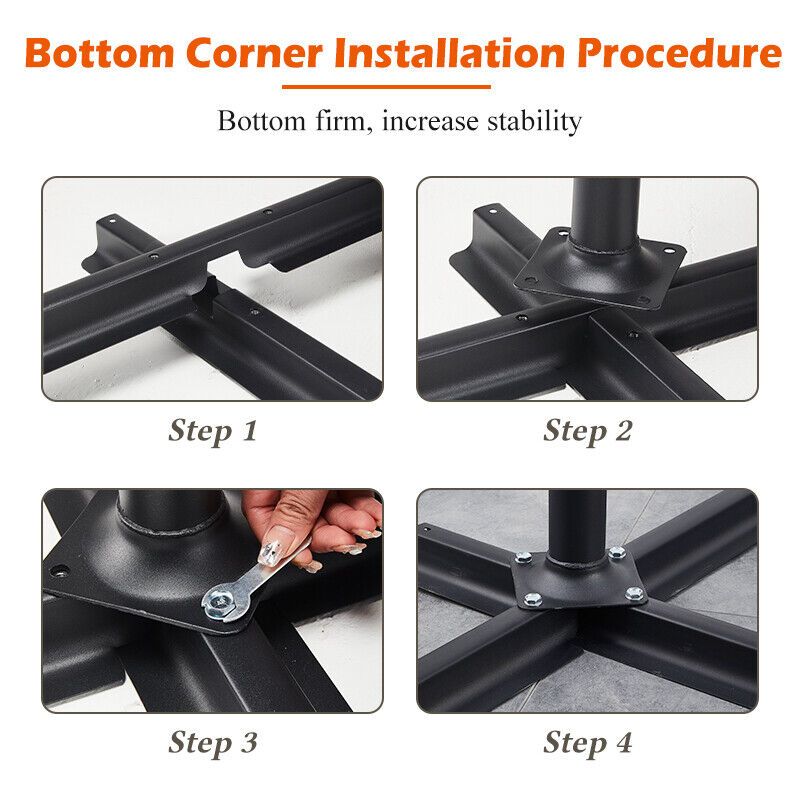 Bottom Corner Installation Procedure

Bottom firm, increase stability

Step 1

Step 2

Step 3

Step 4