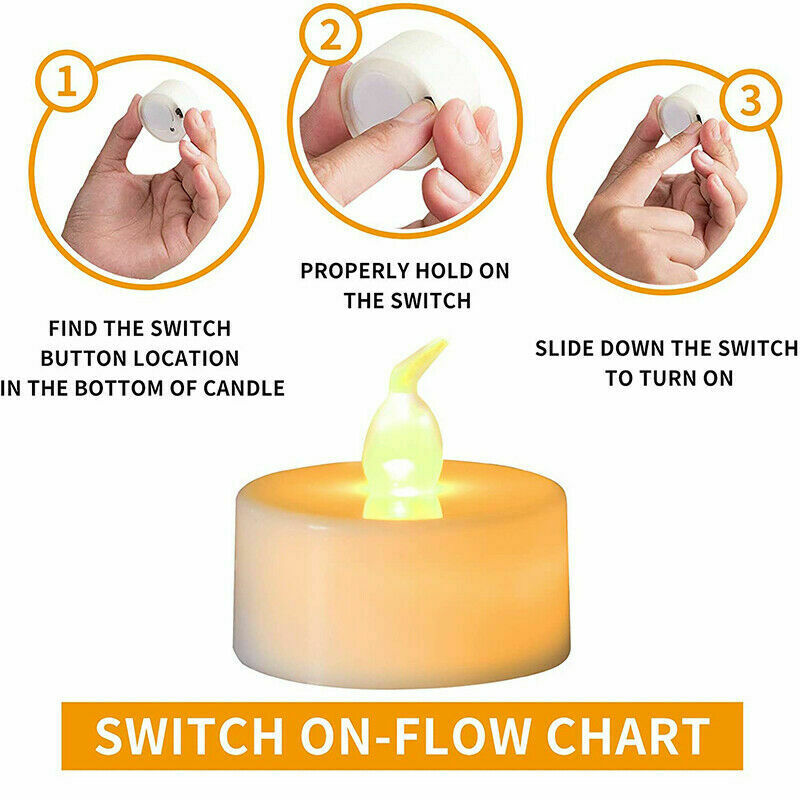 1

FIND THE SWITCH BUTTON LOCATION IN THE BOTTOM OF CANDLE

2

PROPERLY HOLD ON THE SWITCH

3

SLIDE DOWN THE SWITCH TO TURN ON

SWITCH ON-FLOW CHART