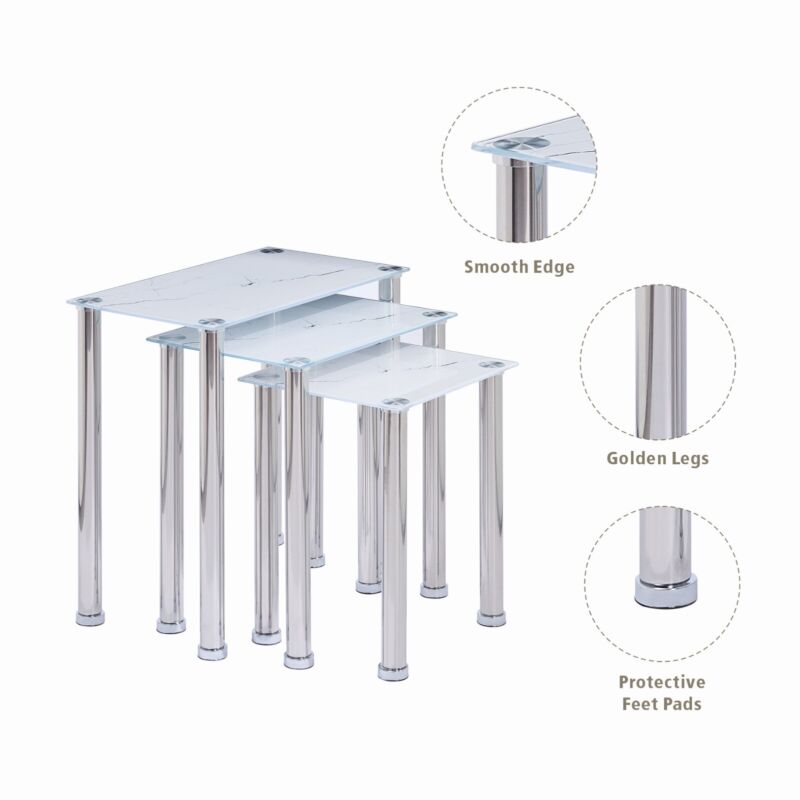 Smooth Edge

Golden Legs

Protective Feet Pads