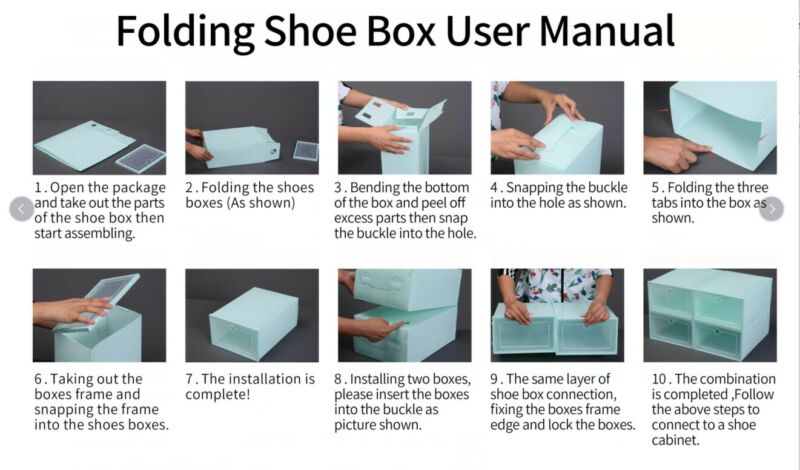 Folding Shoe Box User Manual

1. Open the package and take out the parts of the shoe box then start assembling.

2. Folding the shoes boxes (As shown)

3. Bending the bottom of the box and peel off excess parts then snap the buckle into the hole.

4. Snapping the buckle into the hole as shown.

5. Folding the three tabs into the box as shown.

6. Taking out the boxes frame and snapping the frame into the shoes boxes.

7. The installation is complete!

8. Installing two boxes, please insert the boxes into the buckle as picture shown.

9. The same layer of shoe box connection, fixing the boxes frame edge and lock the boxes.

10. The combination is completed ,Follow the above steps to connect to a shoe cabinet.