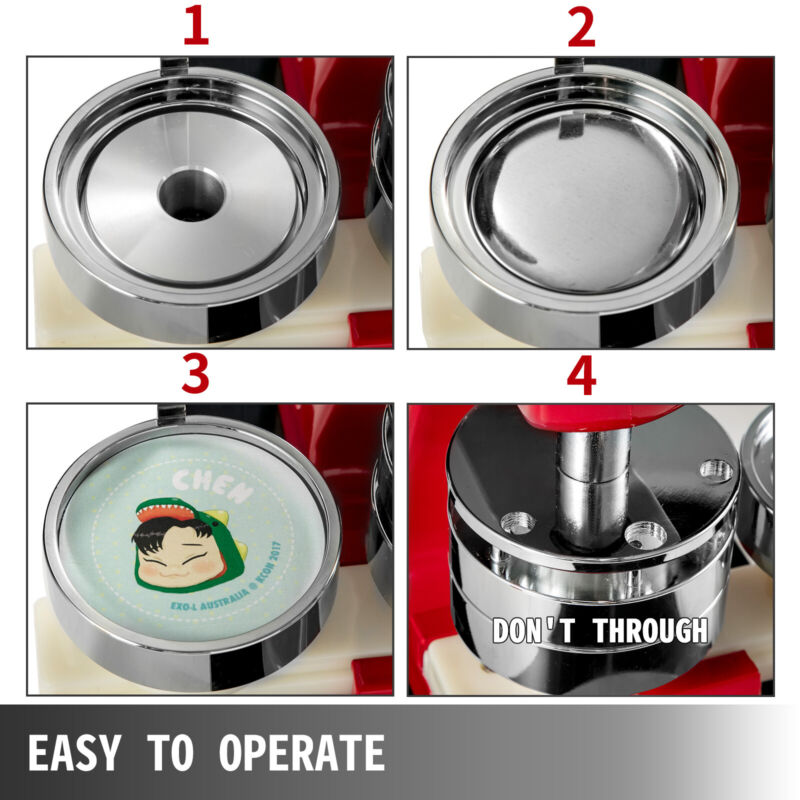 1

2

3

CHEN

EXO-L AUSTRALIA @ KCON 2017

4

DON'T THROUGH

EASY TO OPERATE