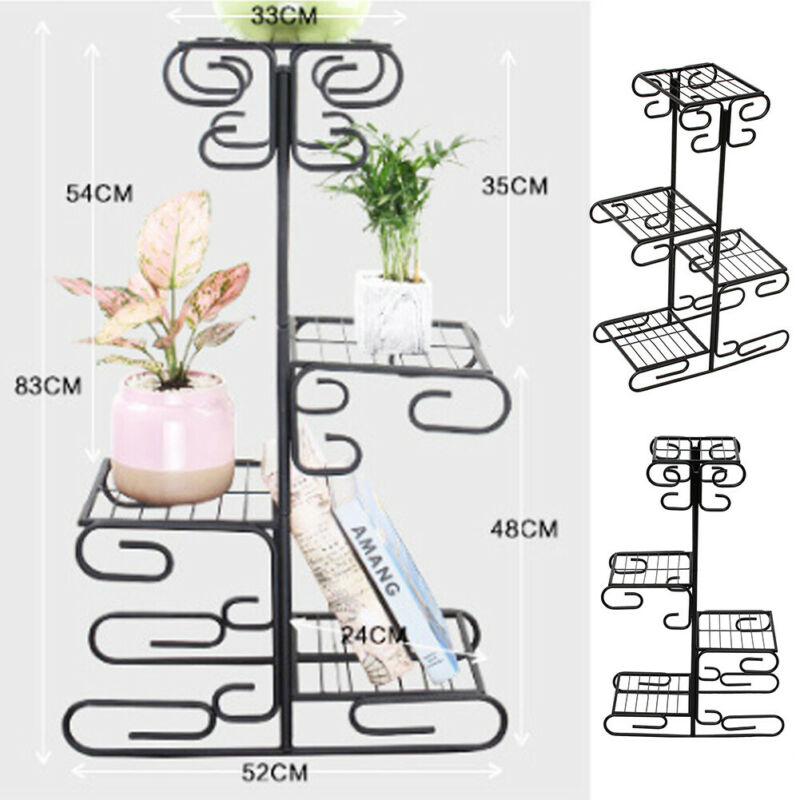 33CM

54CM

35CM

83CM

48CM

AMANG

24CM

52CM