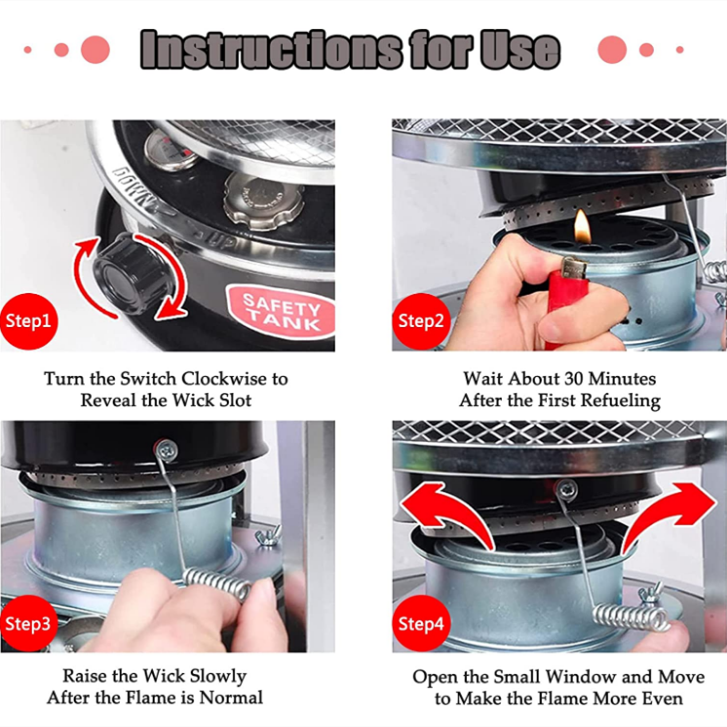 Instructions for Use

DOWN UP

SAFETY TANK

Step1

Turn the Switch Clockwise to Reveal the Wick Slot

Step2

Wait About 30 Minutes After the First Refueling

Step3

Raise the Wick Slowly After the Flame is Normal

Step4

Open the Small Window and Move to Make the Flame More Even