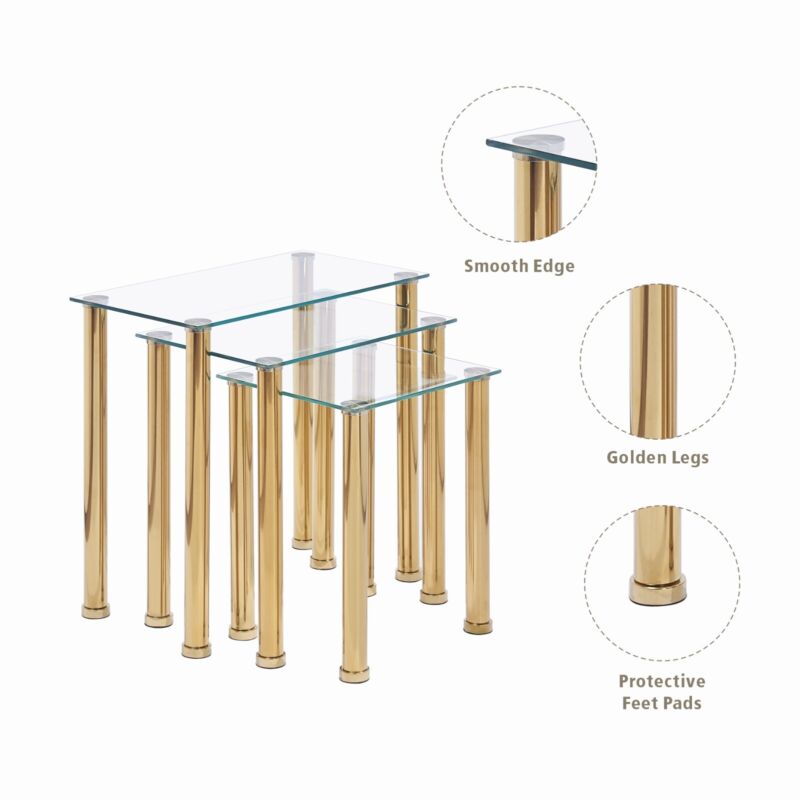 Smooth Edge

Golden Legs

Protective Feet Pads