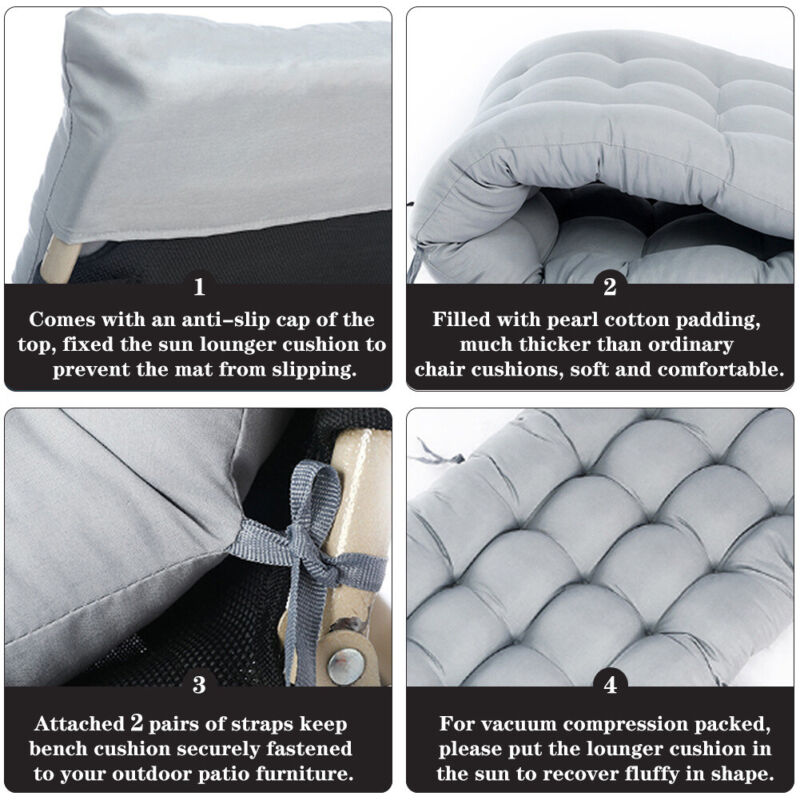 1

Comes with an anti-slip cap of the top, fixed the sun lounger cushion to prevent the mat from slipping.

2

Filled with pearl cotton padding, much thicker than ordinary chair cushions, soft and comfortable.

3

Attached 2 pairs of straps keep bench cushion securely fastened to your outdoor patio furniture.

4

For vacuum compression packed, please put the lounger cushion in the sun to recover fluffy in shape.