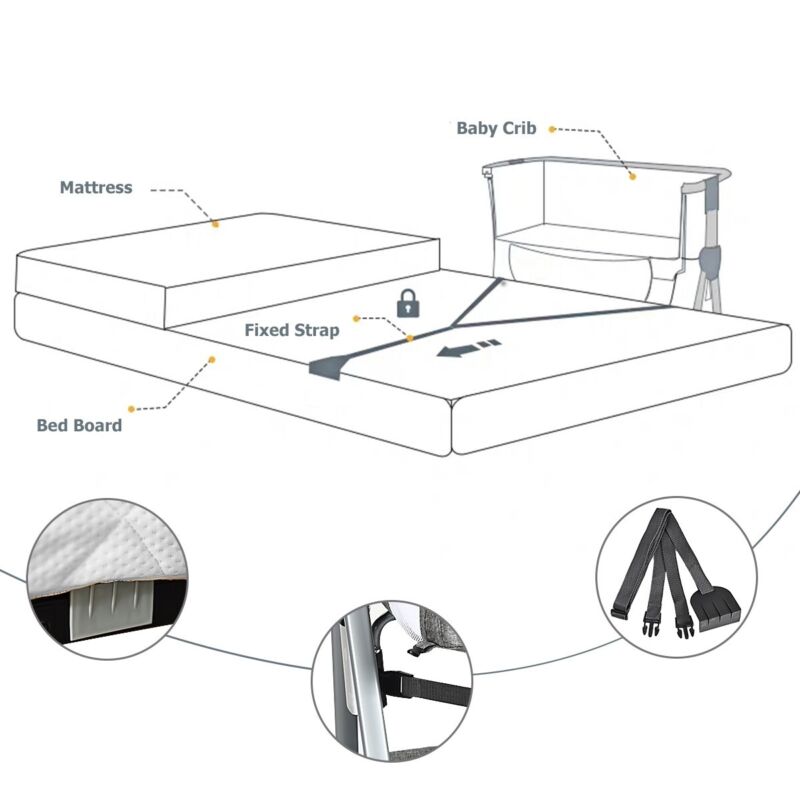 Baby Crib

Mattress

Fixed Strap

Bed Board