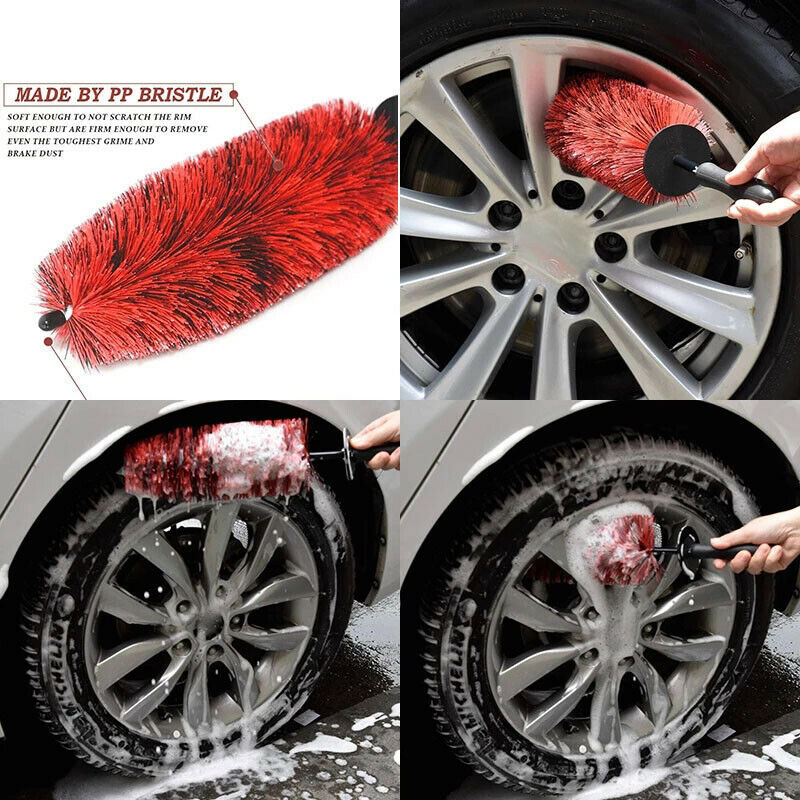 MADE BY PP BRISTLE

SOFT ENOUGH TO NOT SCRATCH THE RIM SURFACE BUT ARE FIRM ENOUGH TO REMOVE EVEN THE TOUGHEST GRIME AND BRAKE DUST

MICHELIN

MICHELIN