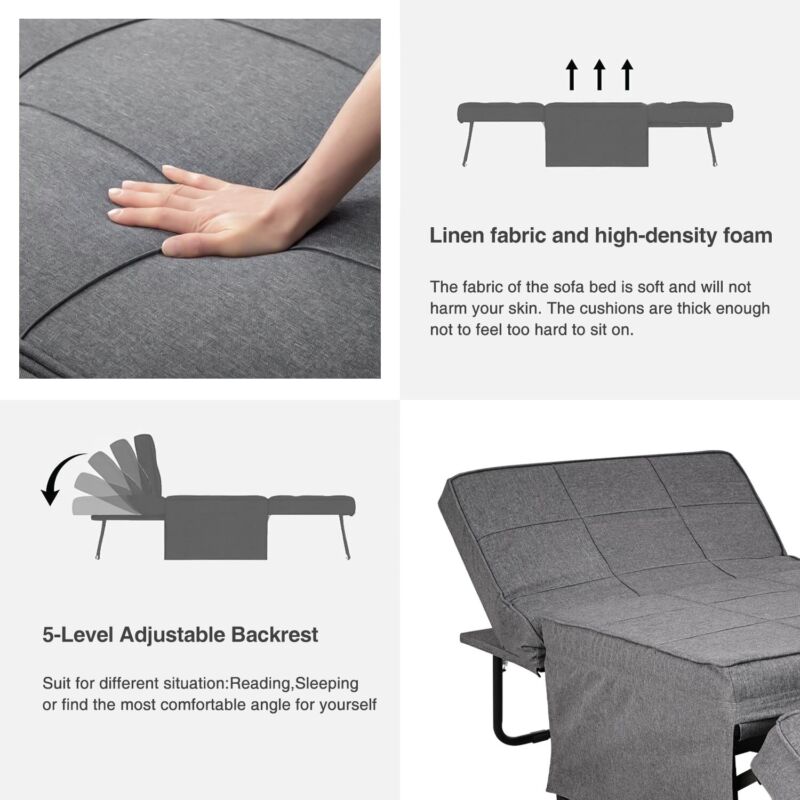 Linen fabric and high-density foam

The fabric of the sofa bed is soft and will not harm your skin. The cushions are thick enough not to feel too hard to sit on.

5-Level Adjustable Backrest

Suit for different situation:Reading,Sleeping or find the most comfortable angle for yourself