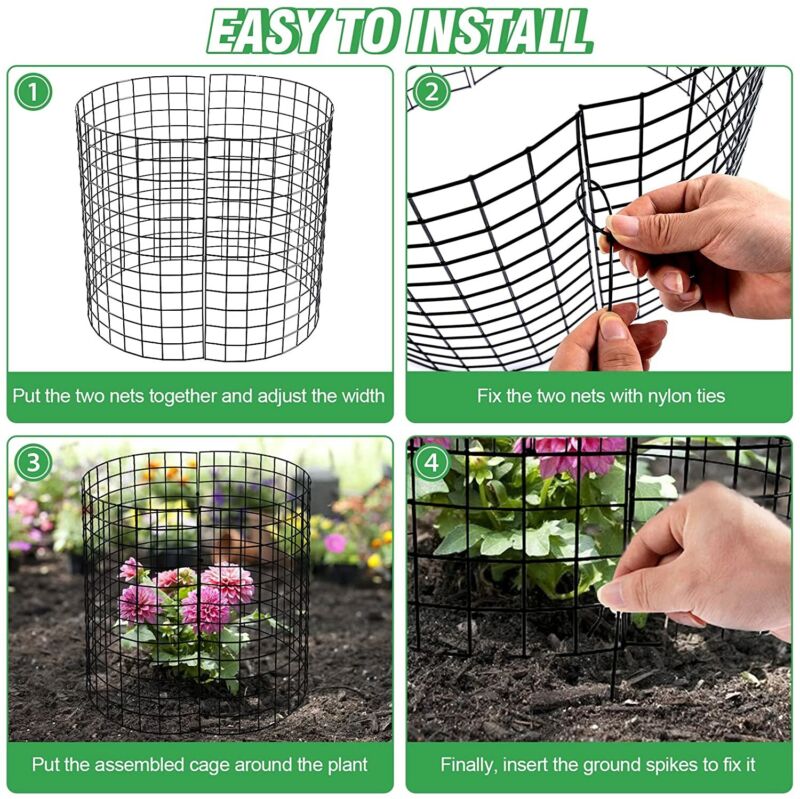 EASY TO INSTALL

1

Put the two nets together and adjust the width

2

Fix the two nets with nylon ties

3

Put the assembled cage around the plant

4

Finally, insert the ground spikes to fix it