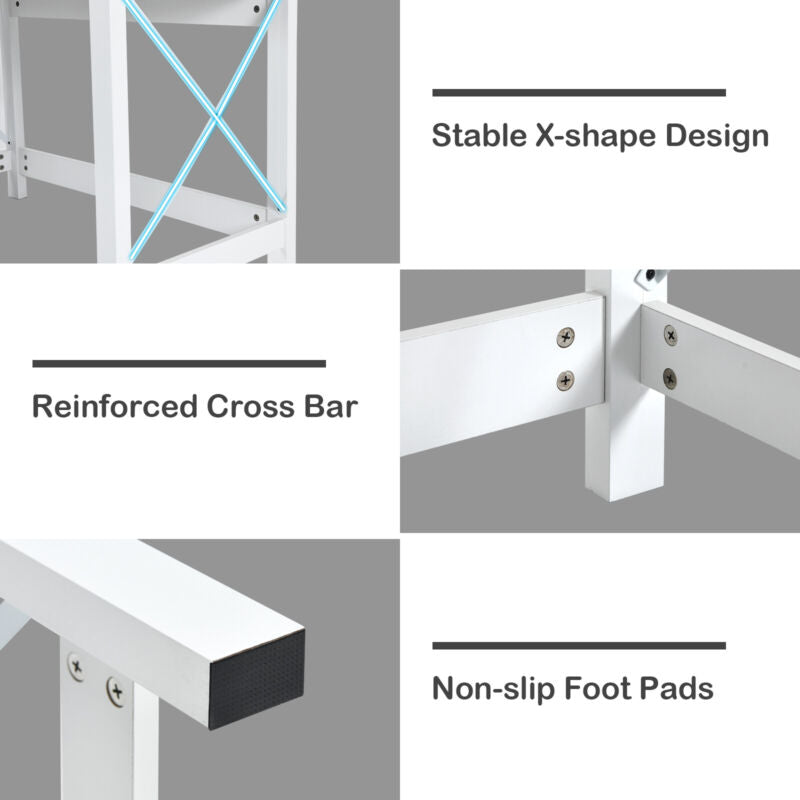 Stable X-shape Design

Reinforced Cross Bar

Non-slip Foot Pads