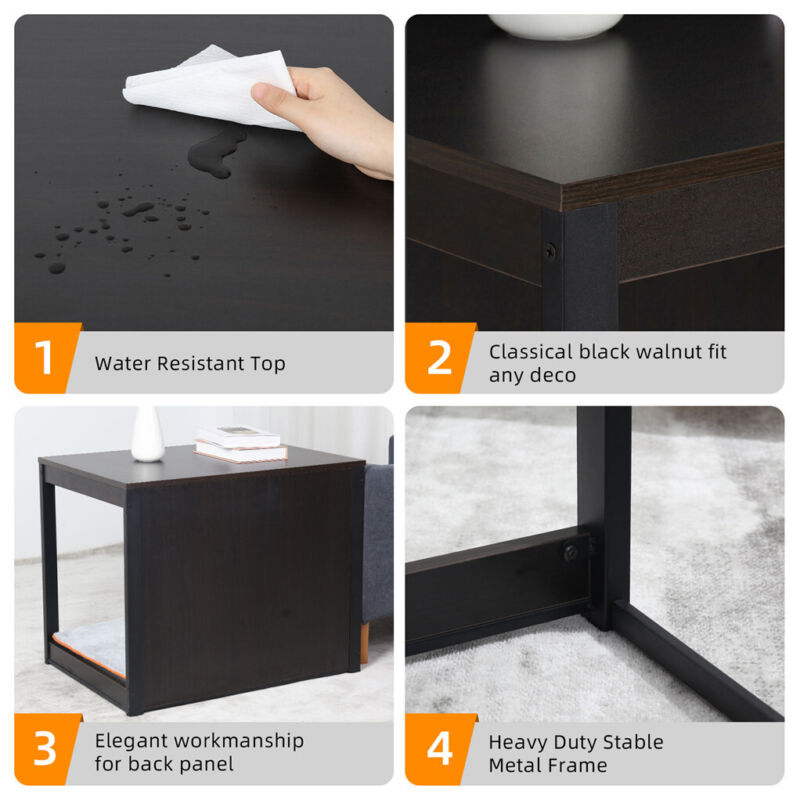 1
Water Resistant Top

2
Classical black walnut fit any deco

3
Elegant workmanship for back panel

4
Heavy Duty Stable Metal Frame