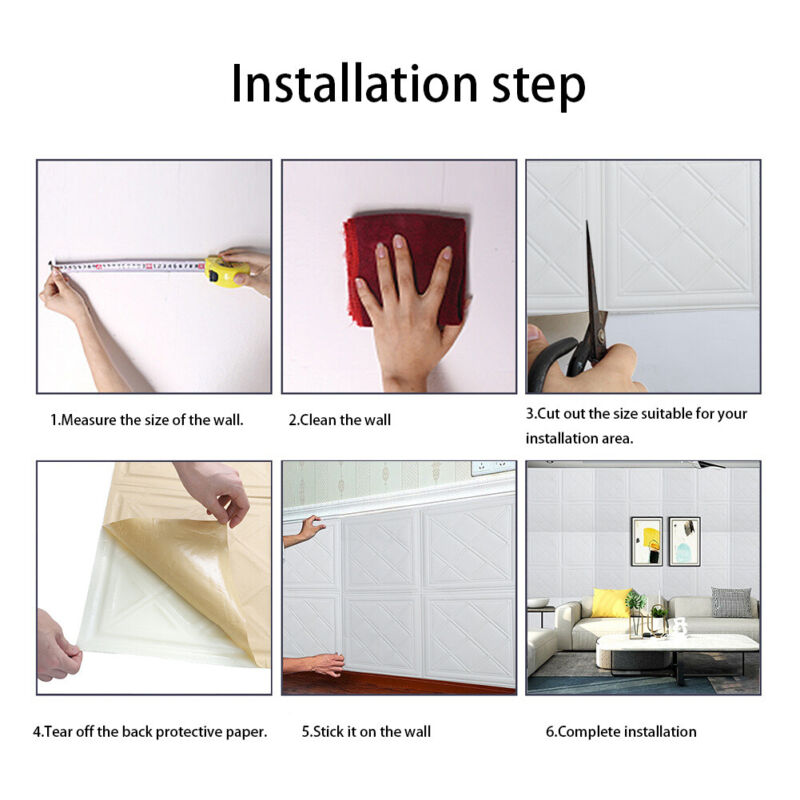 Installation step

1.Measure the size of the wall.

2.Clean the wall

3.Cut out the size suitable for your installation area.

4.Tear off the back protective paper.

5.Stick it on the wall

6.Complete installation