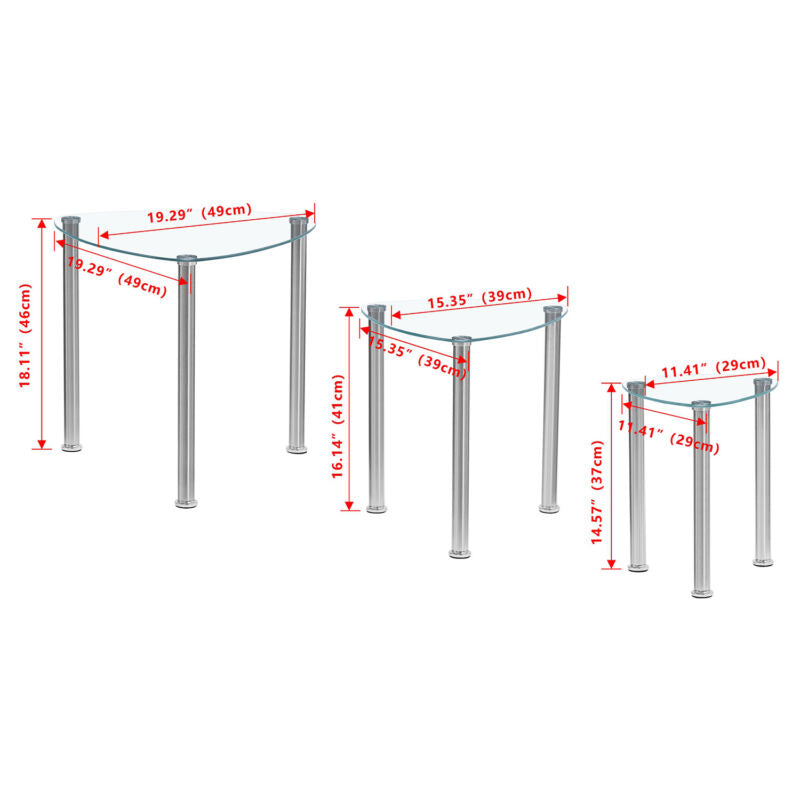 19.29″ (49cm)
19.29″ (49cm)
18.11″ (46cm)
15.35″ (39cm)
15.35″ (39cm)
16.14″ (41cm)
11.41″ (29cm)
11.41″ (29cm)
14.57″ (37cm)