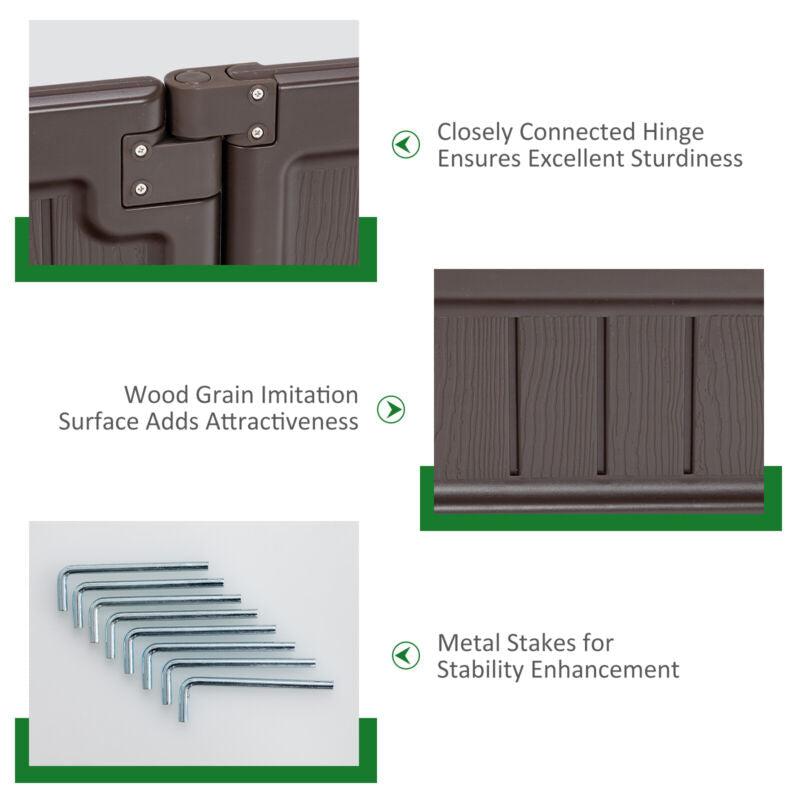 Closely Connected Hinge
Ensures Excellent Sturdiness

Wood Grain Imitation
Surface Adds Attractiveness

Metal Stakes for
Stability Enhancement