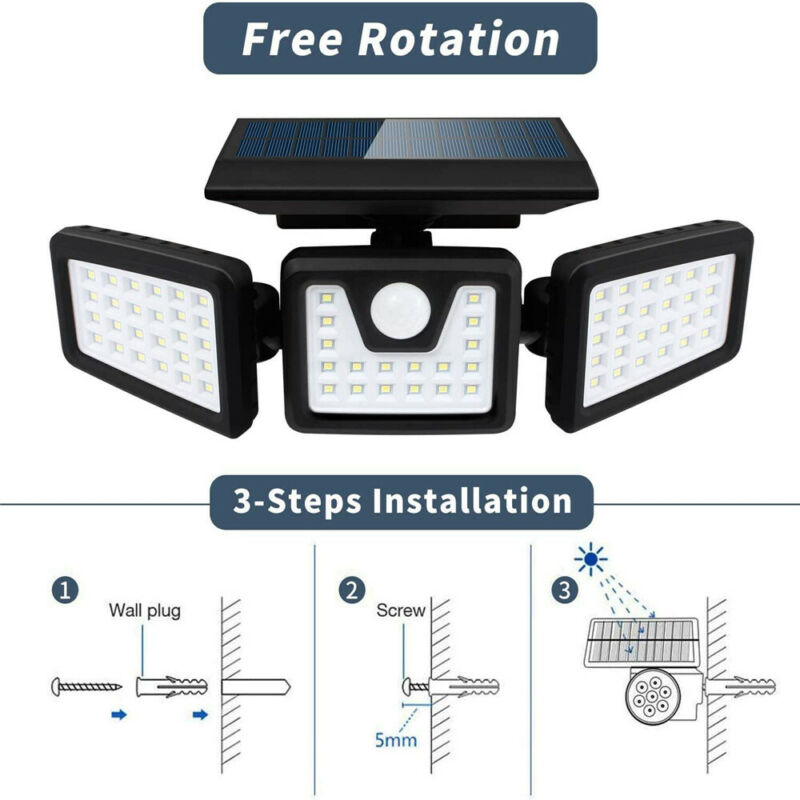 Free Rotation

3-Steps Installation

1
Wall plug

2
Screw
5mm

3