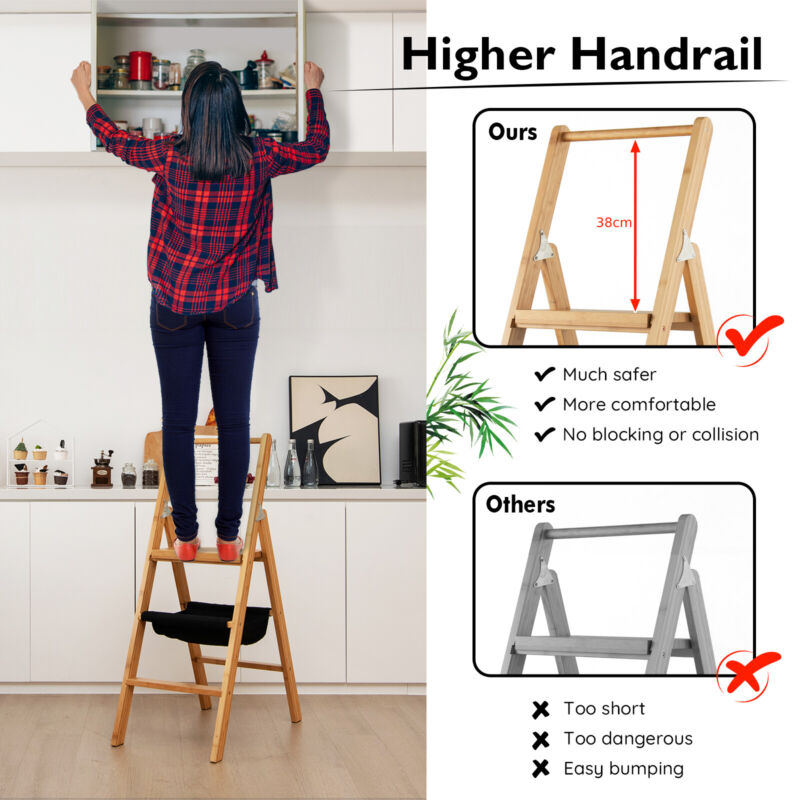 Higher Handrail

Ours

38cm

✔ Much safer
✔ More comfortable
✔ No blocking or collision

Others

✖ Too short
✖ Too dangerous
✖ Easy bumping