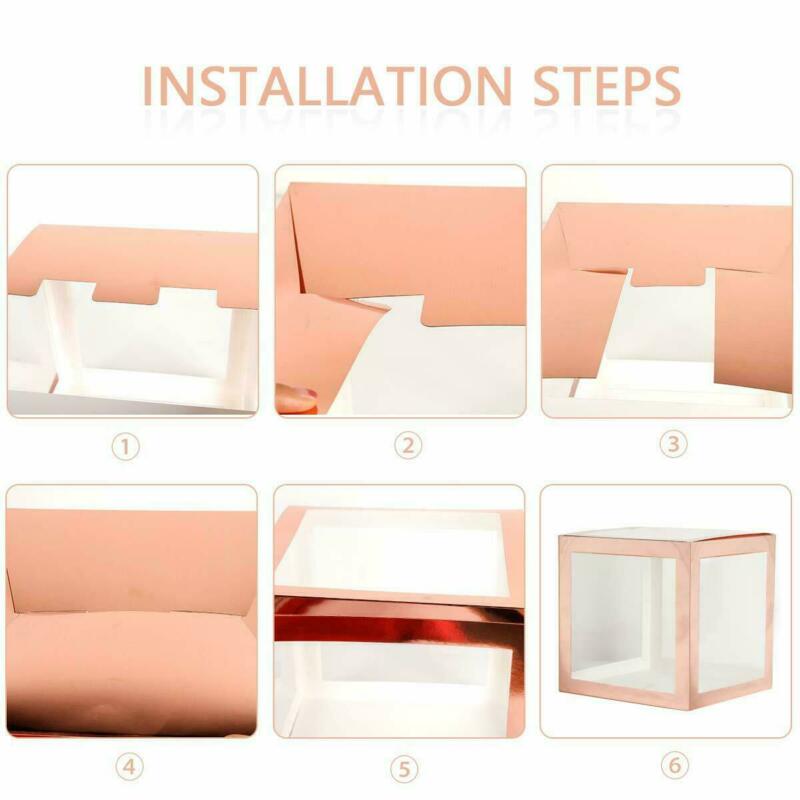 INSTALLATION STEPS

①

②

③

④

⑤

⑥