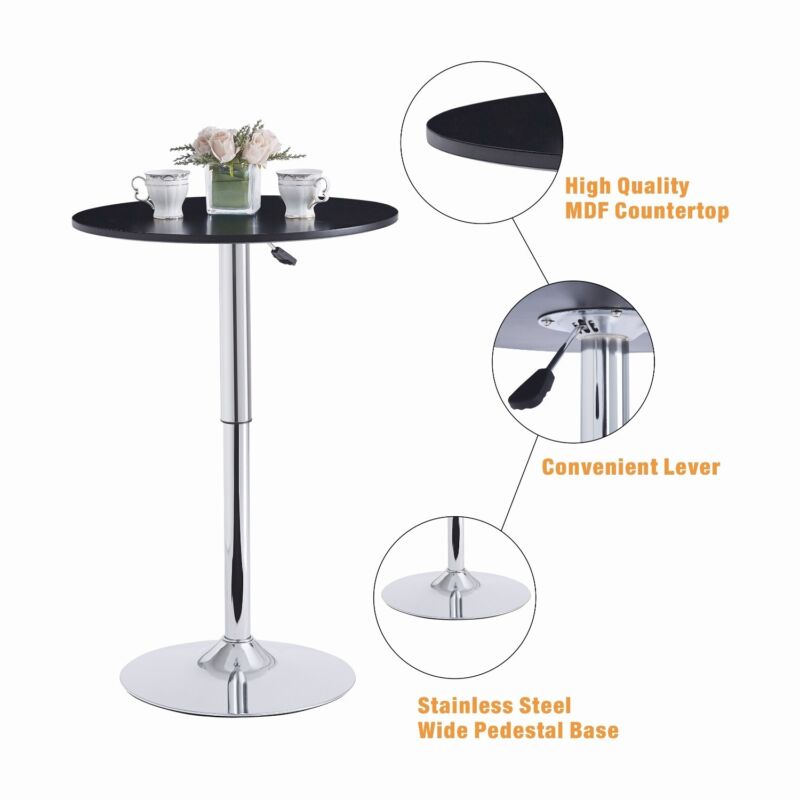 High Quality
MDF Countertop

Convenient Lever

Stainless Steel
Wide Pedestal Base