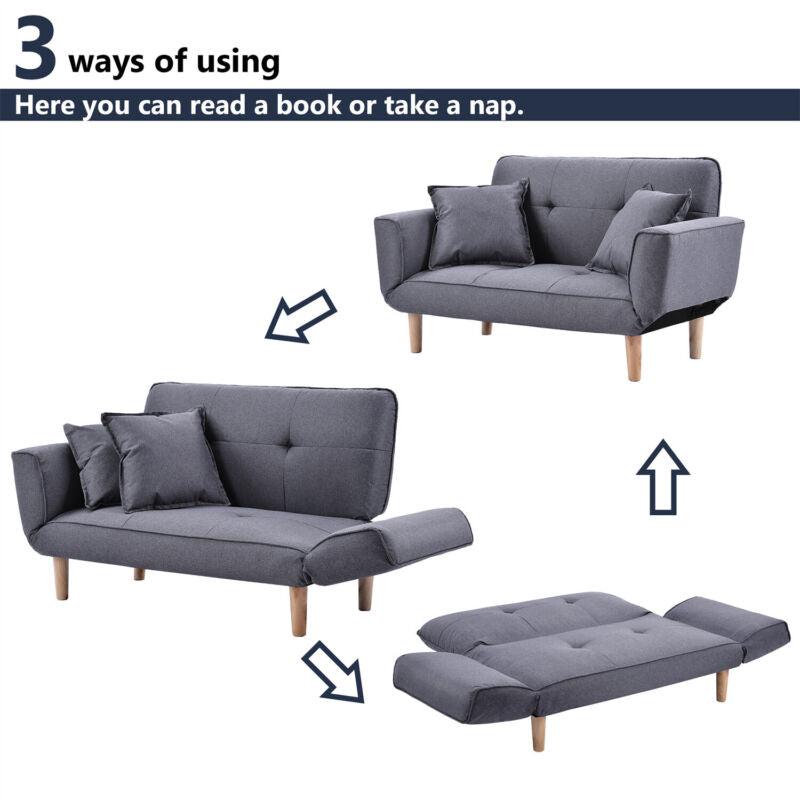 3 ways of using
Here you can read a book or take a nap.