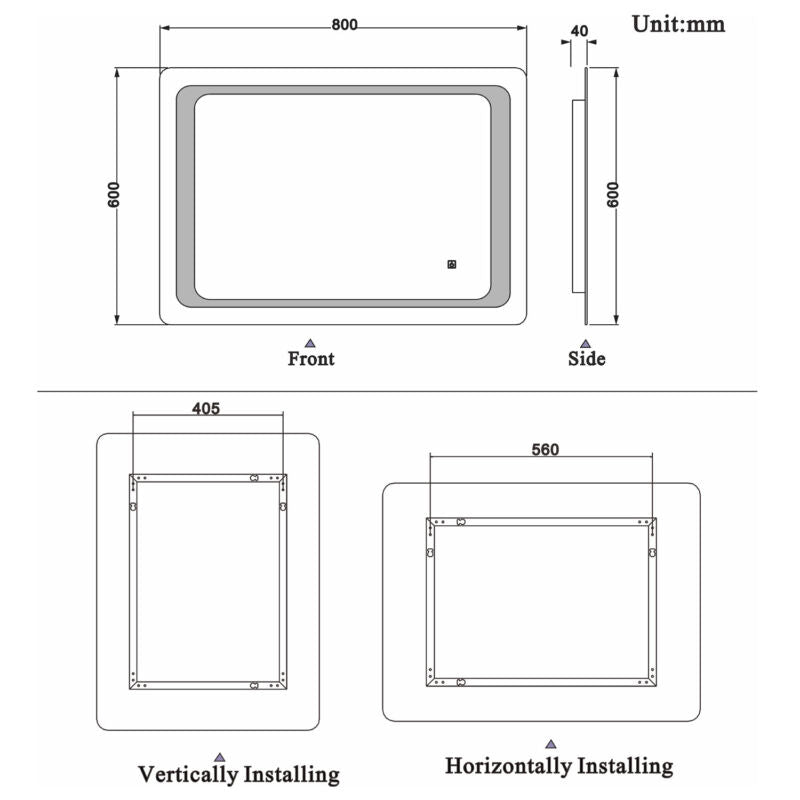 800

40

Unit:mm

600

600

Front

Side

405

560

Vertically Installing

Horizontally Installing