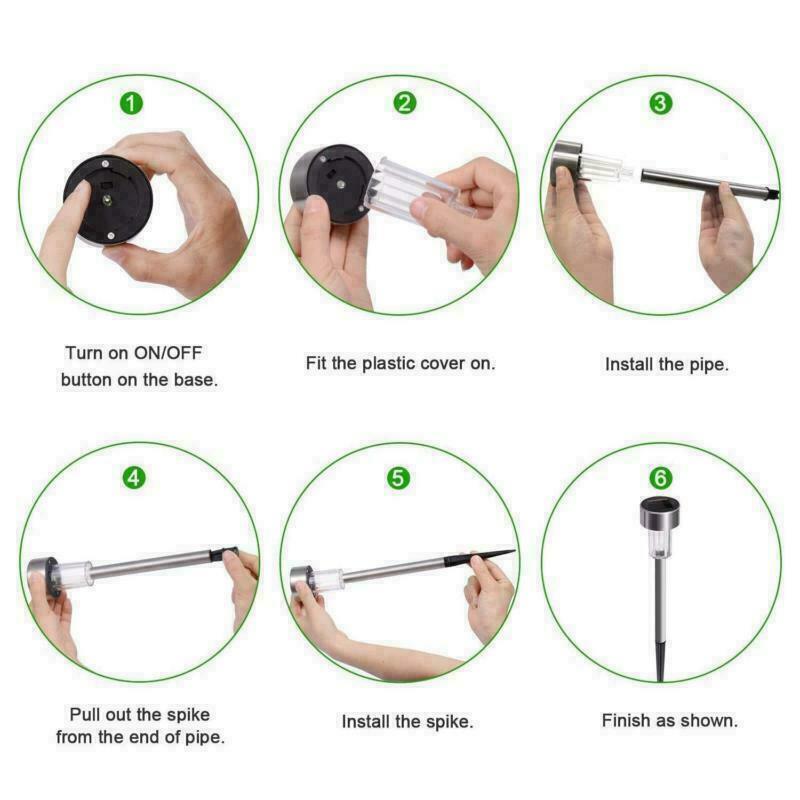 1

Turn on ON/OFF button on the base.

2

Fit the plastic cover on.

3

Install the pipe.

4

Pull out the spike from the end of pipe.

5

Install the spike.

6

Finish as shown.