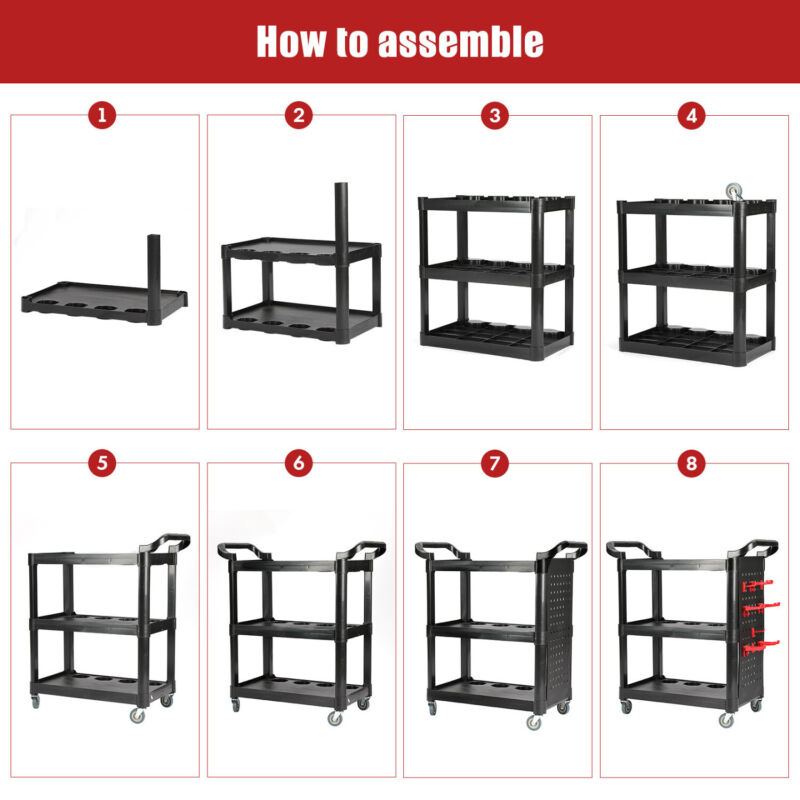 How to assemble

1

2

3

4

5

6

7

8