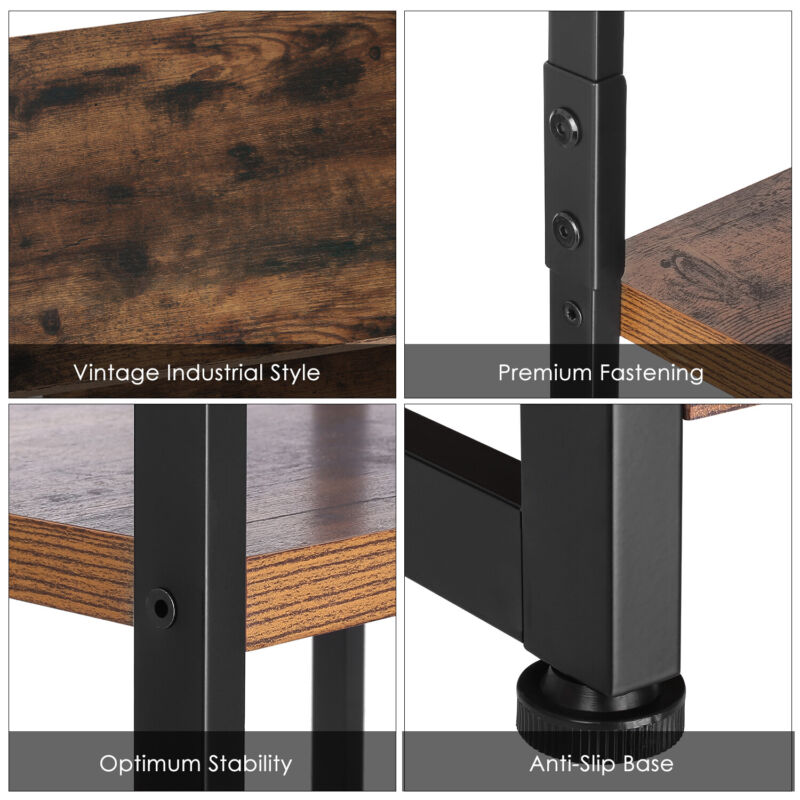 Vintage Industrial Style

Premium Fastening

Optimum Stability

Anti-Slip Base