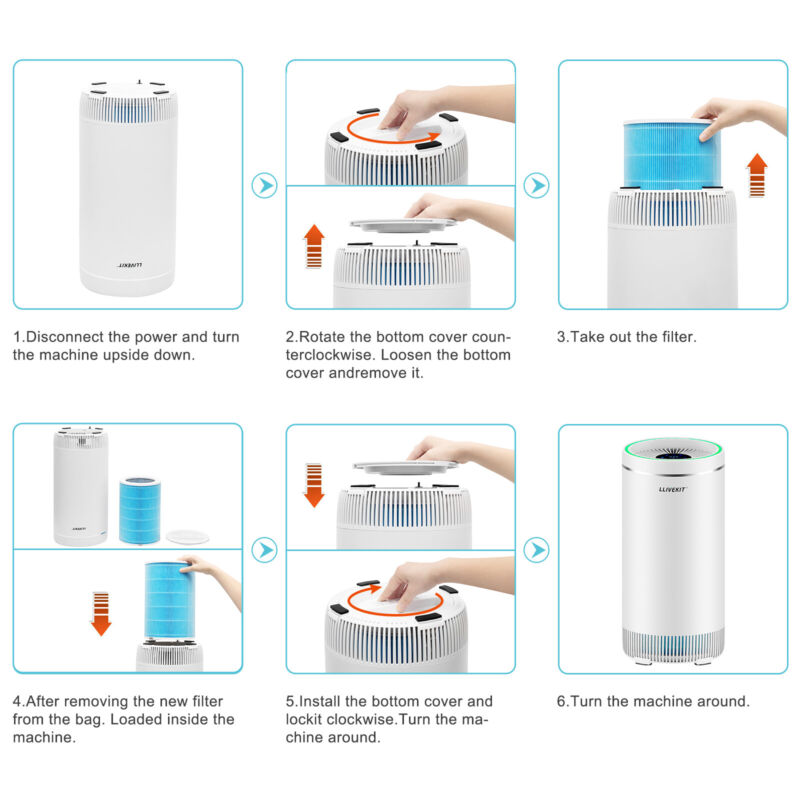 LLIVEKIT

1.Disconnect the power and turn the machine upside down.

2.Rotate the bottom cover counterclockwise. Loosen the bottom cover andremove it.

3.Take out the filter.

LLIVEKIT

4.After removing the new filter from the bag. Loaded inside the machine.

5.Install the bottom cover and lockit clockwise.Turn the machine around.

LLIVEKIT

6.Turn the machine around.