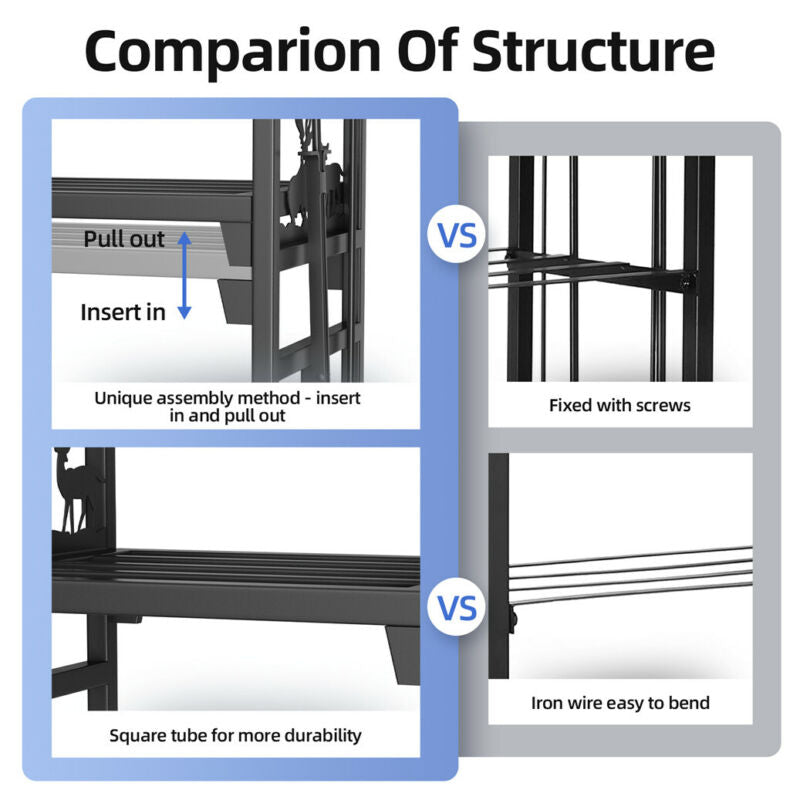 Comparion Of Structure

Pull out

Insert in

Unique assembly method - insert in and pull out

VS

Fixed with screws

Square tube for more durability

VS

Iron wire easy to bend