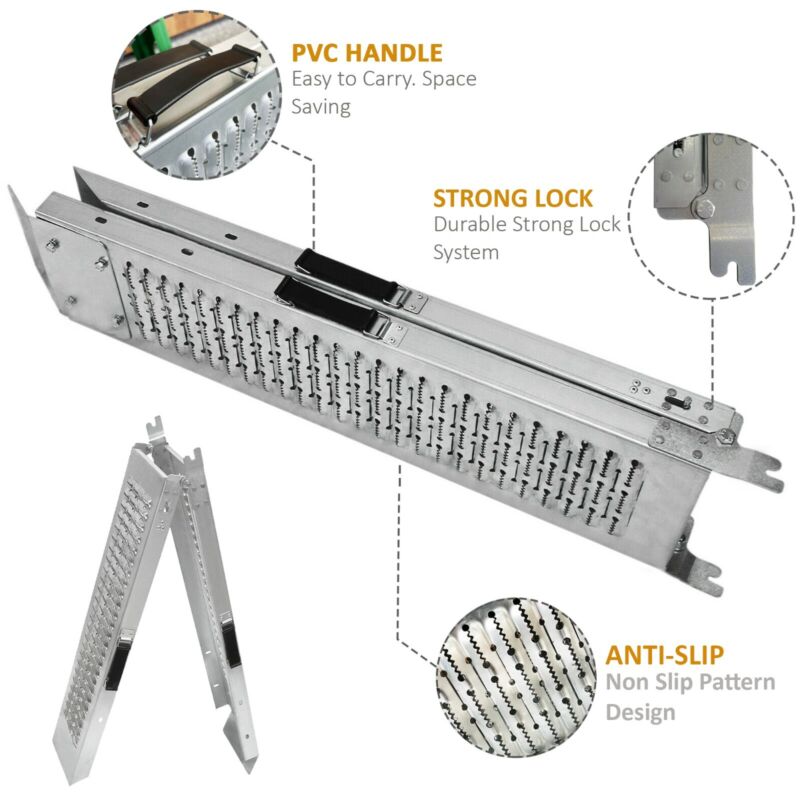 PVC HANDLE
Easy to Carry. Space Saving

STRONG LOCK
Durable Strong Lock System

ANTI-SLIP
Non Slip Pattern Design