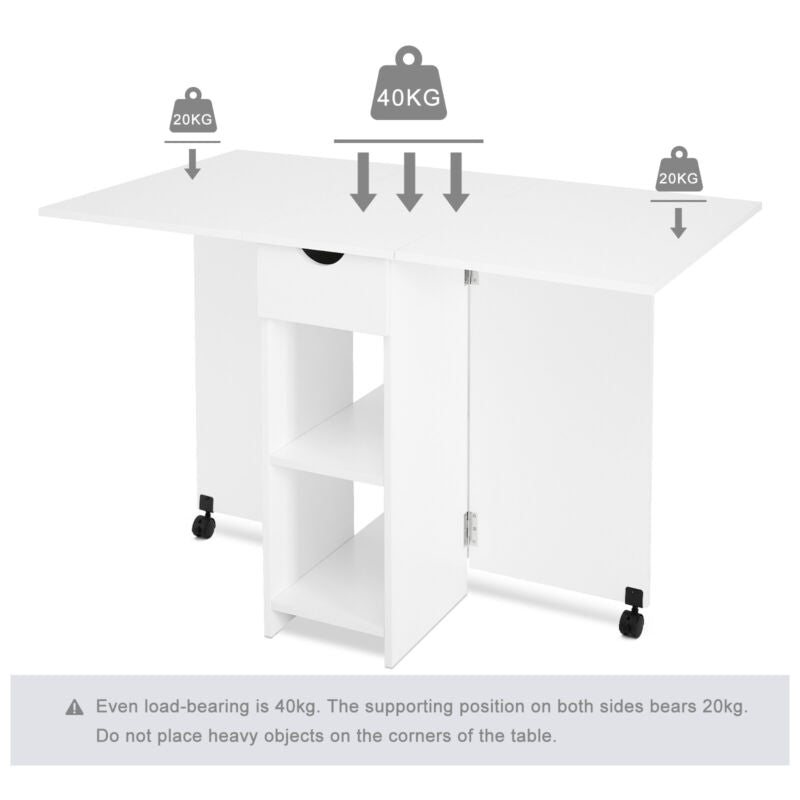 20KG

40KG

20KG

Even load-bearing is 40kg. The supporting position on both sides bears 20kg. Do not place heavy objects on the corners of the table.