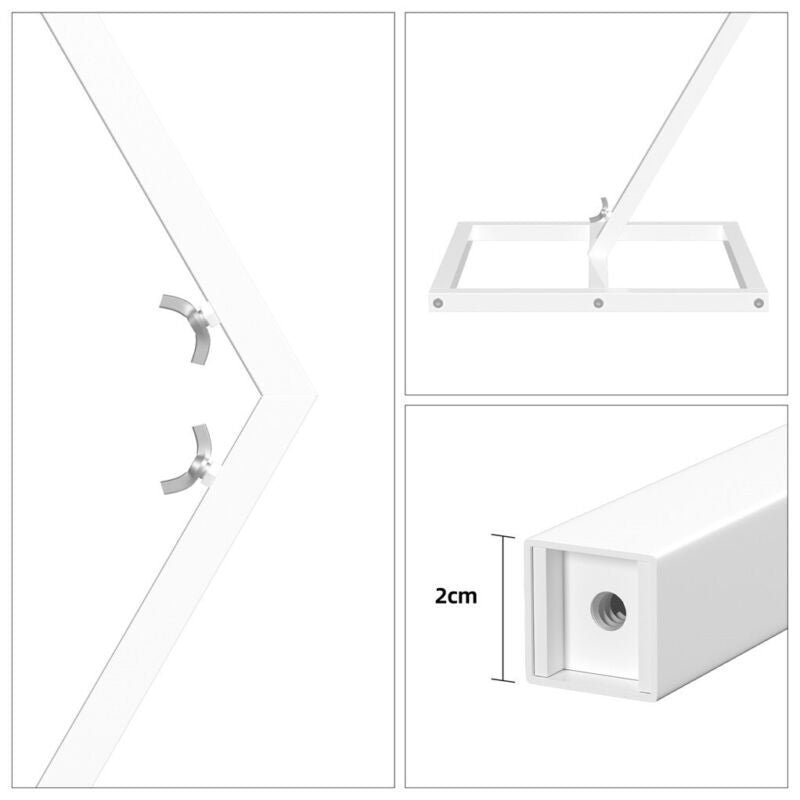 2cm