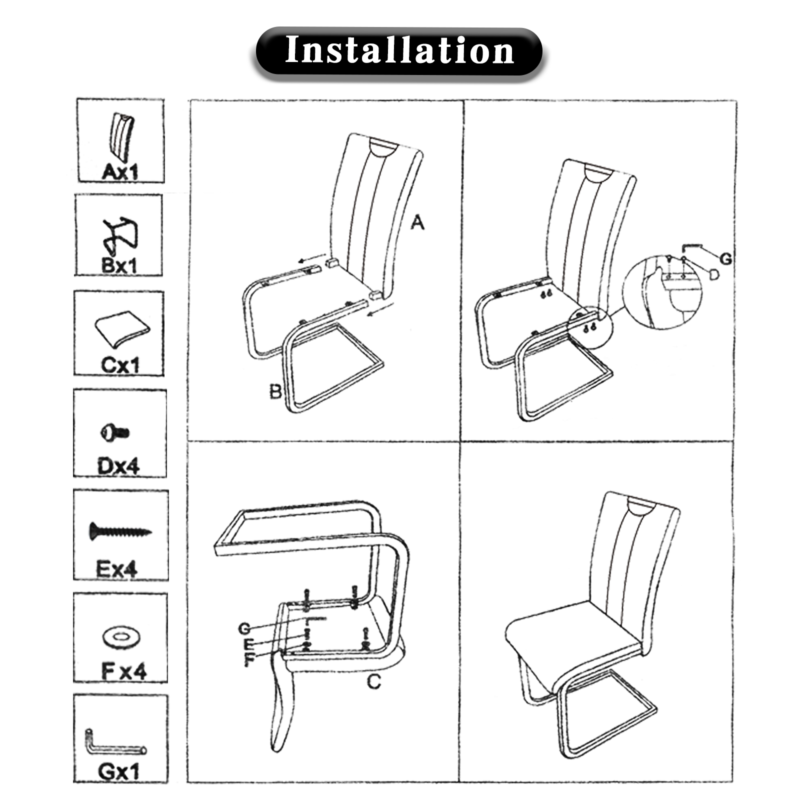 Installation

Ax1

Bx1

Cx1

Dx4

Ex4

Fx4

Gx1

A

B

G

D

G

E

F

C