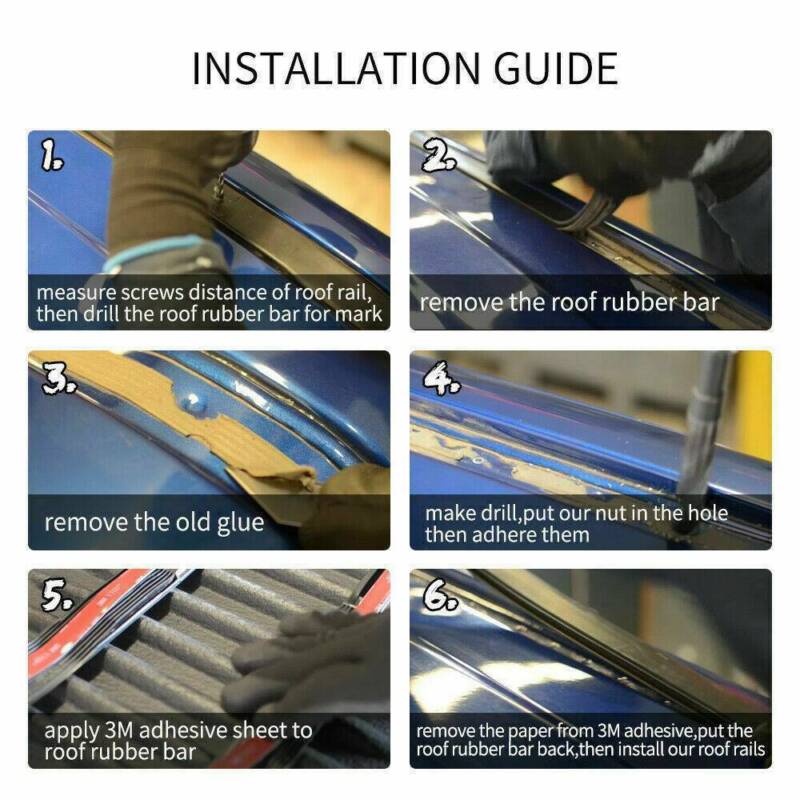 INSTALLATION GUIDE

1.

measure screws distance of roof rail, then drill the roof rubber bar for mark

2.

remove the roof rubber bar

3.

remove the old glue

4.

make drill,put our nut in the hole then adhere them

5.

apply 3M adhesive sheet to roof rubber bar

6.

remove the paper from 3M adhesive,put the roof rubber bar back,then install our roof rails