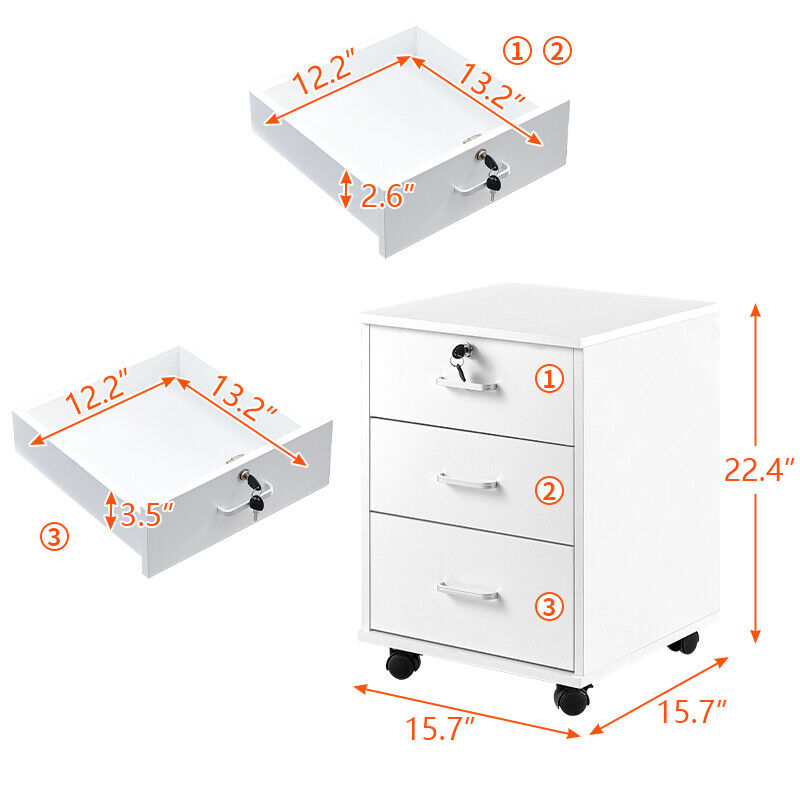 ① ②
12.2"
13.2"
2.6"

12.2"
13.2"
3.5"
③

①
②
③
22.4"
15.7"
15.7"