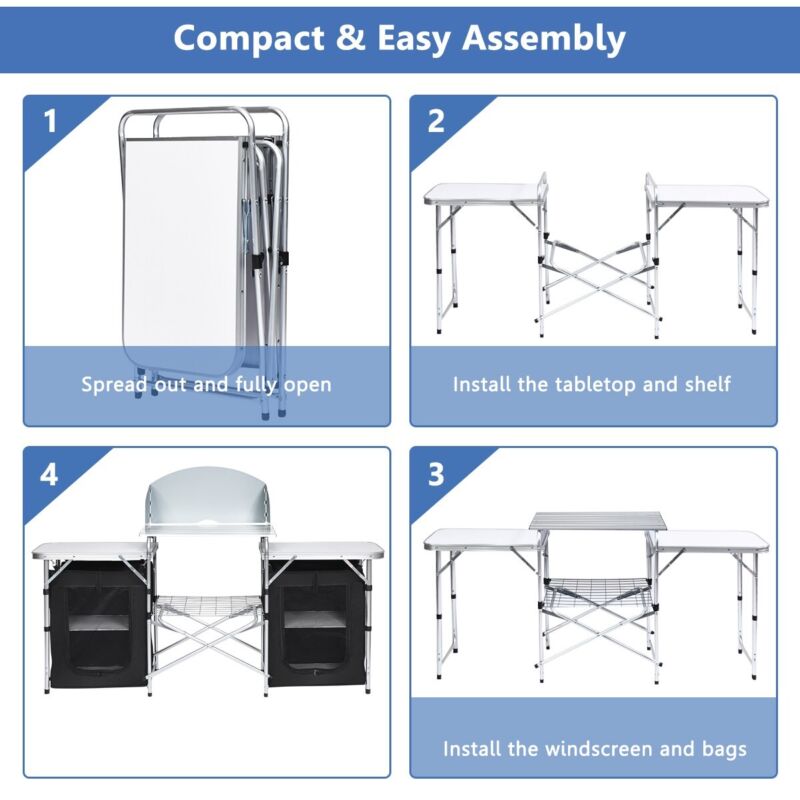 Compact & Easy Assembly

1

Spread out and fully open

2

Install the tabletop and shelf

4

3

Install the windscreen and bags