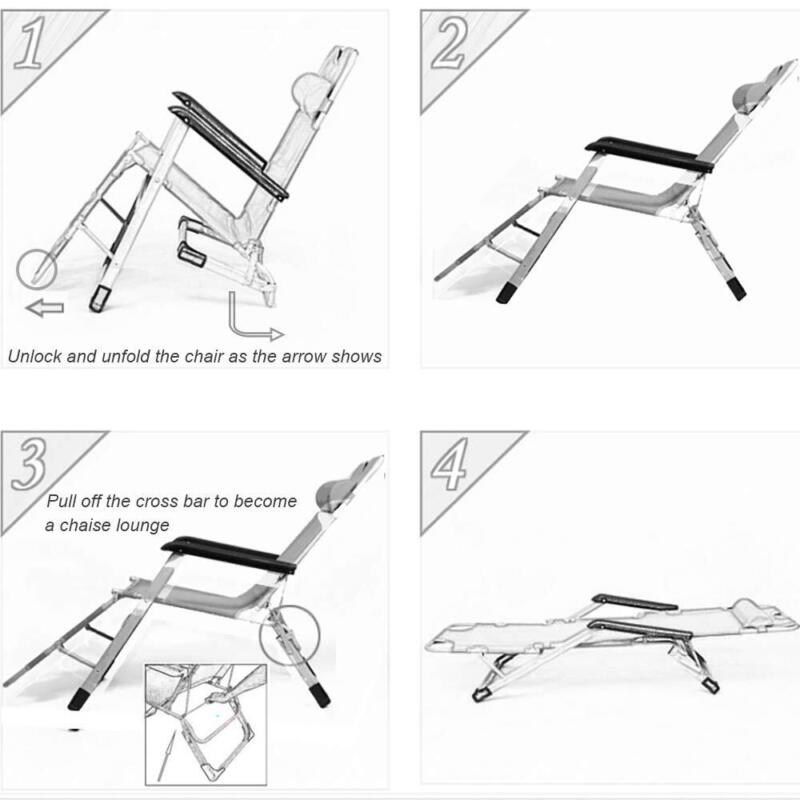 1

Unlock and unfold the chair as the arrow shows

2

3

Pull off the cross bar to become a chaise lounge

4