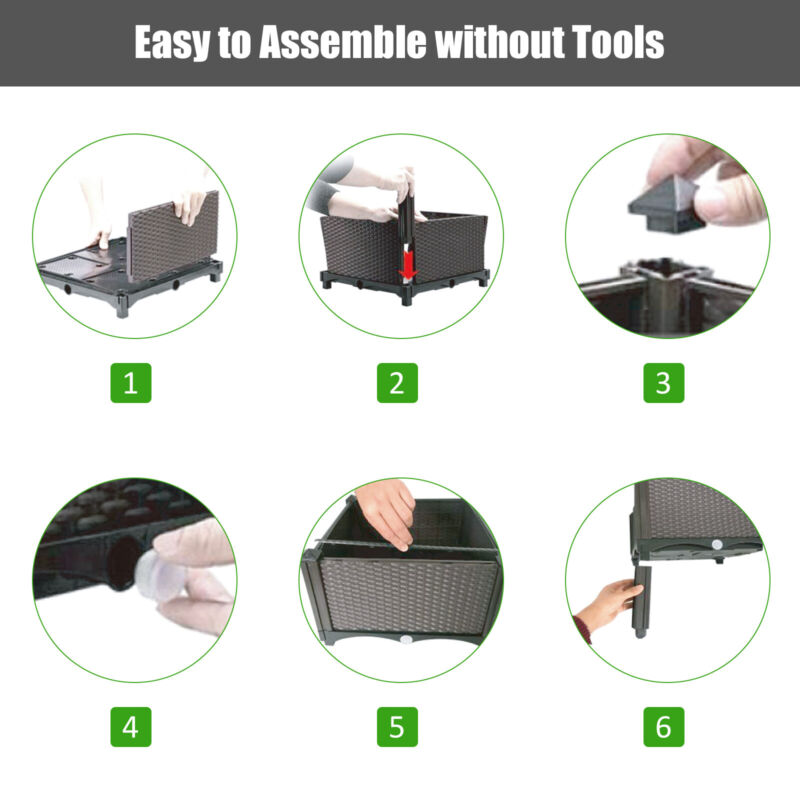 Easy to Assemble without Tools

1

2

3

4

5

6