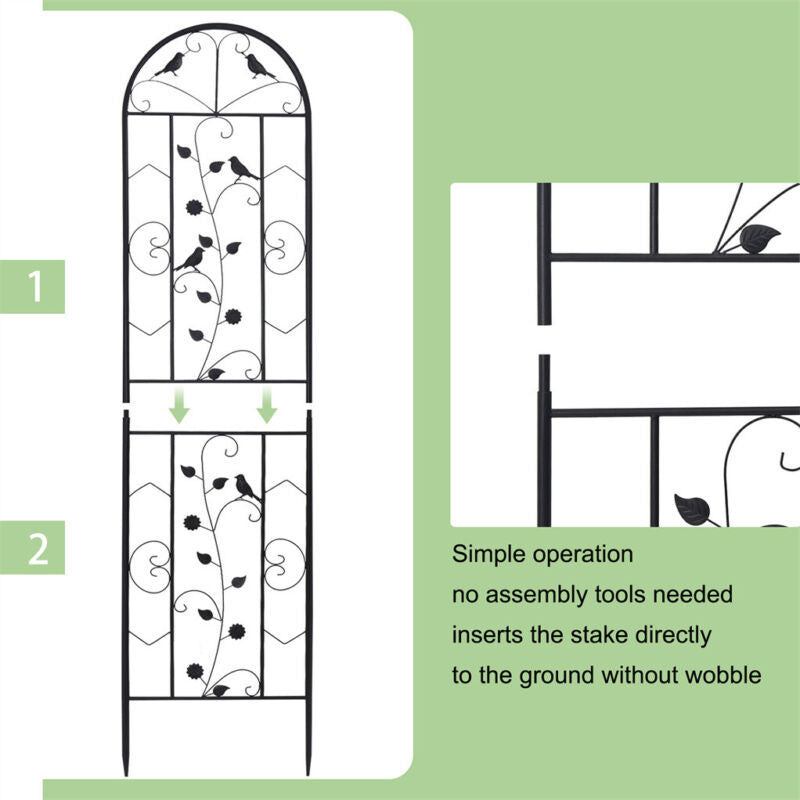 1

2

Simple operation
no assembly tools needed
inserts the stake directly
to the ground without wobble